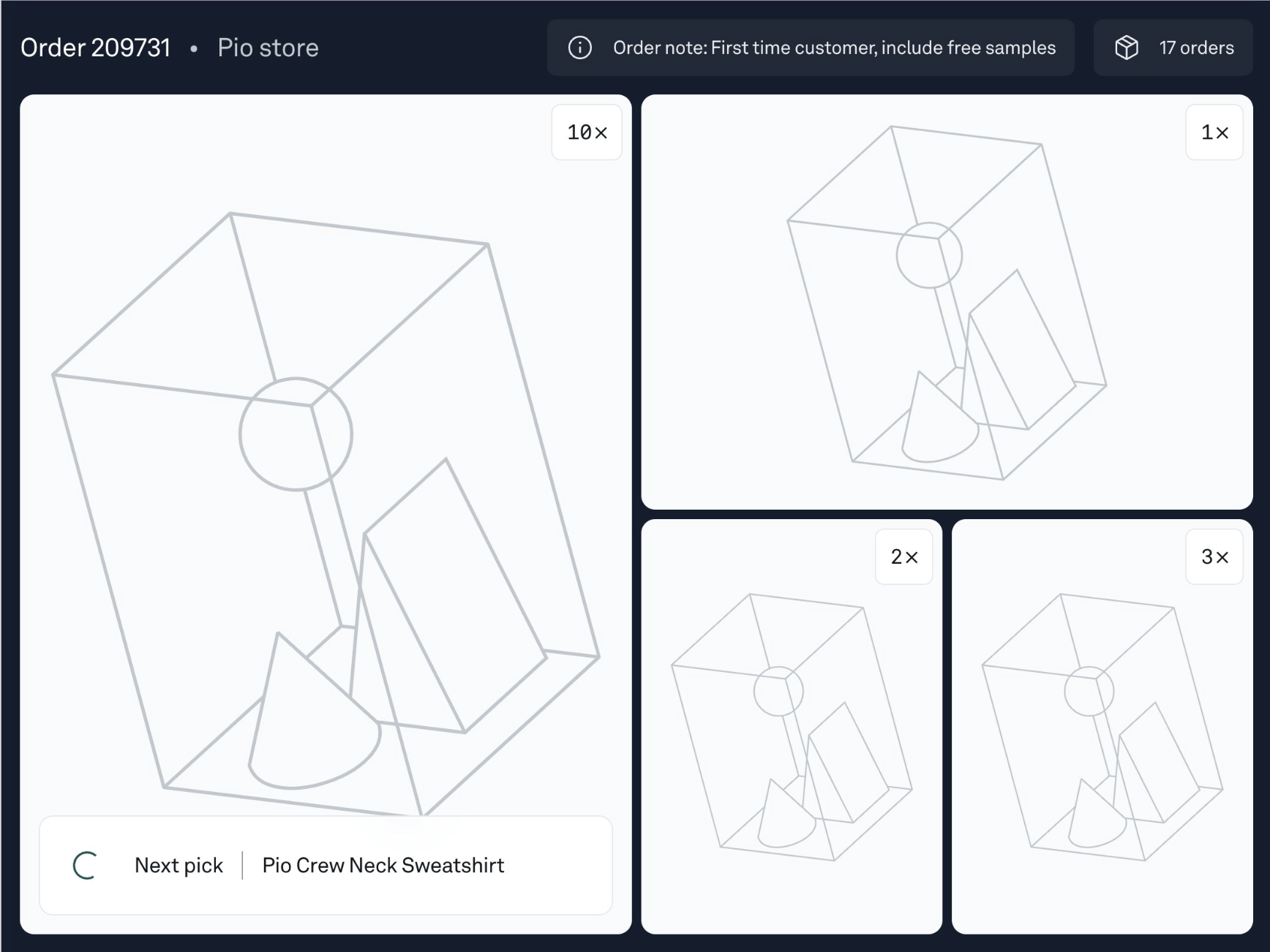 Order 209731 • Pio store

Order note: First time customer, include free samples

17 orders

10×

1×

2×

3×

Next pick | Pio Crew Neck Sweatshirt